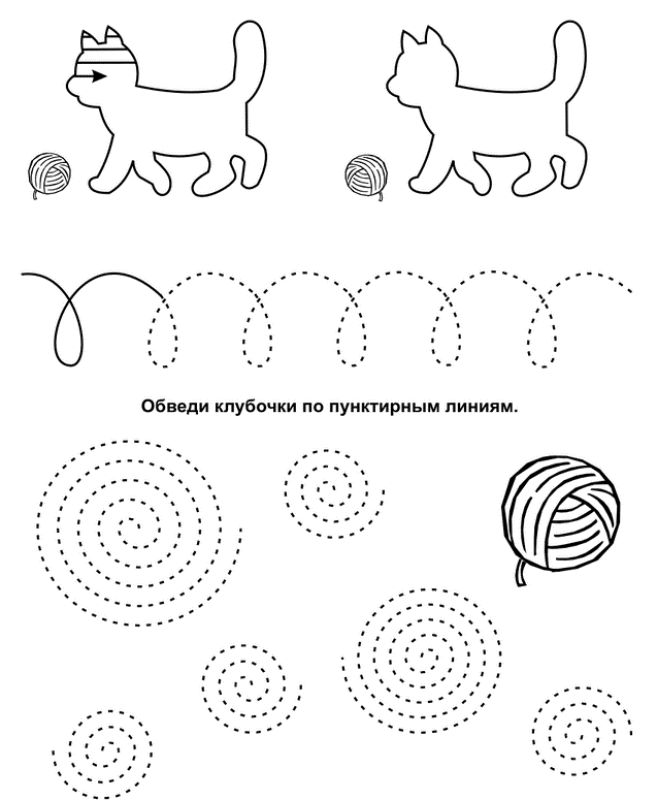 Обведи клубочки по пунктирным линиям.