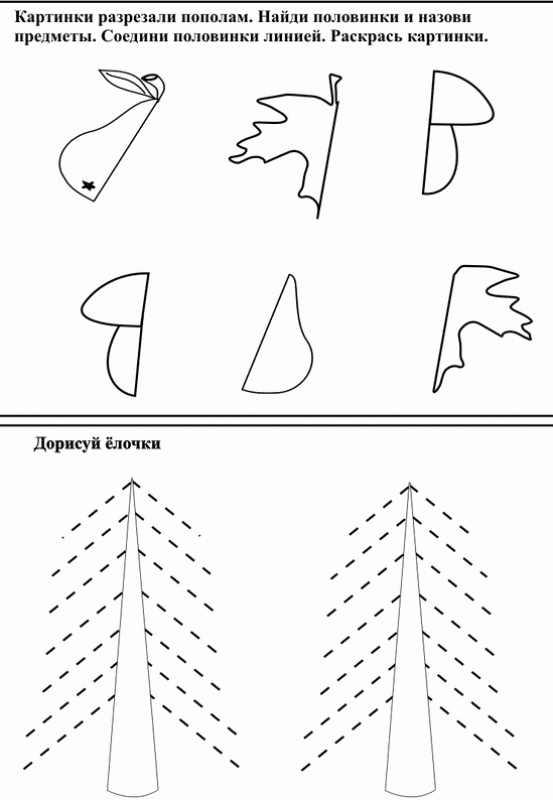 Картинки разрезали пополам. Найди половинки и назови предметы. Соедини половинки линией. Раскрась картинки.

Дорисуй ёлочки