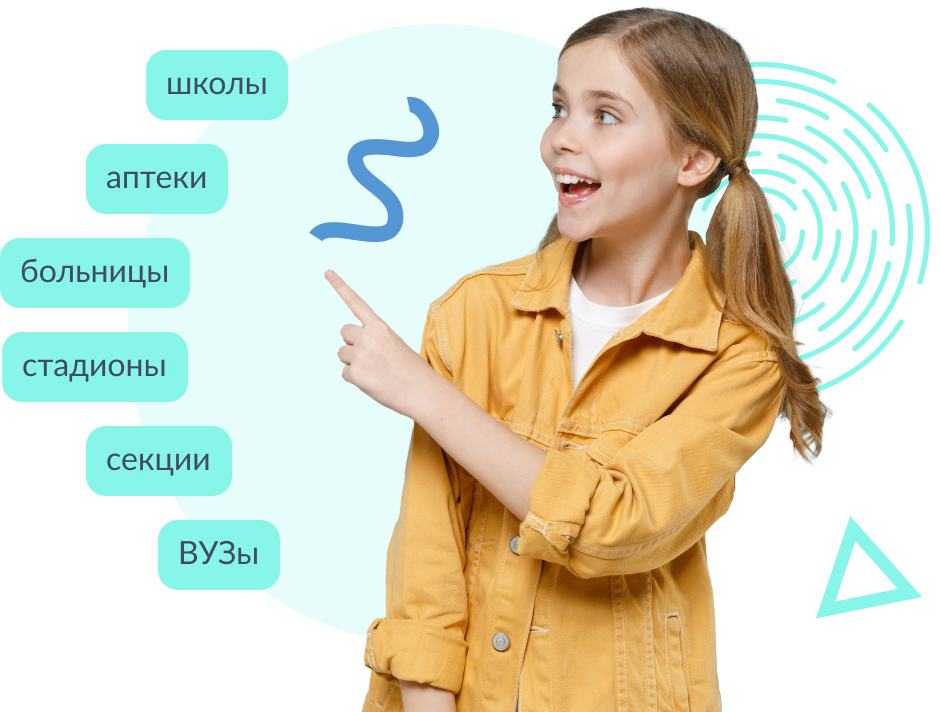 школы

аптеки

больницы

стадионы

секции

ВУЗы