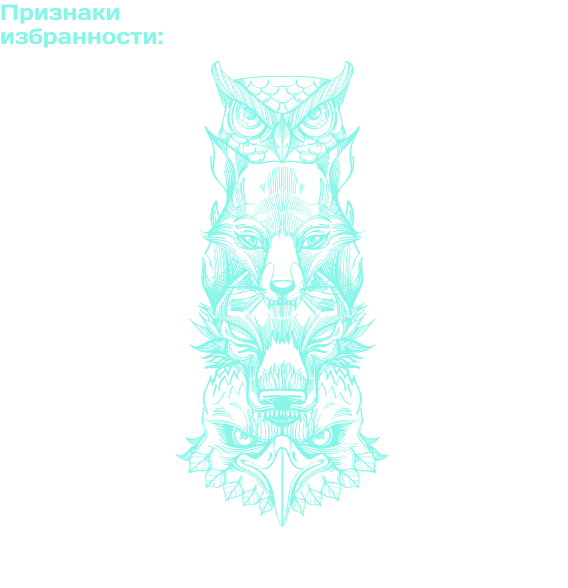 Признаки избранности: