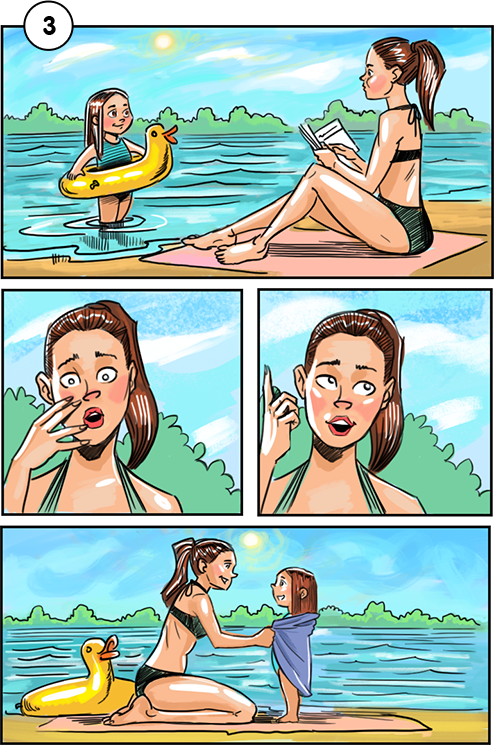 3