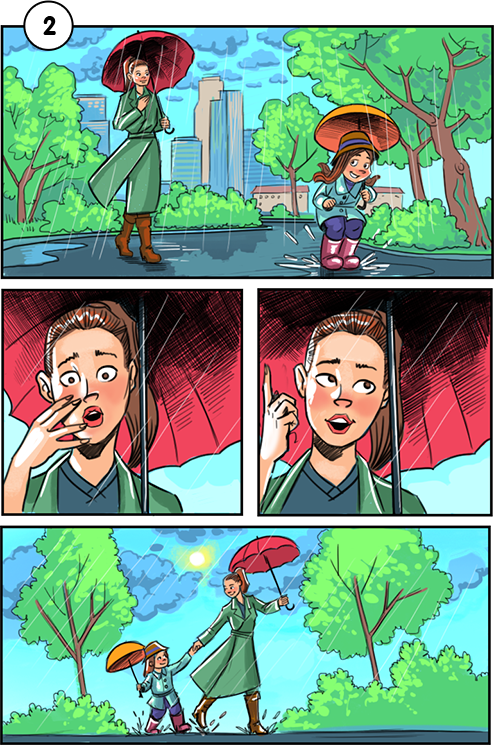 2