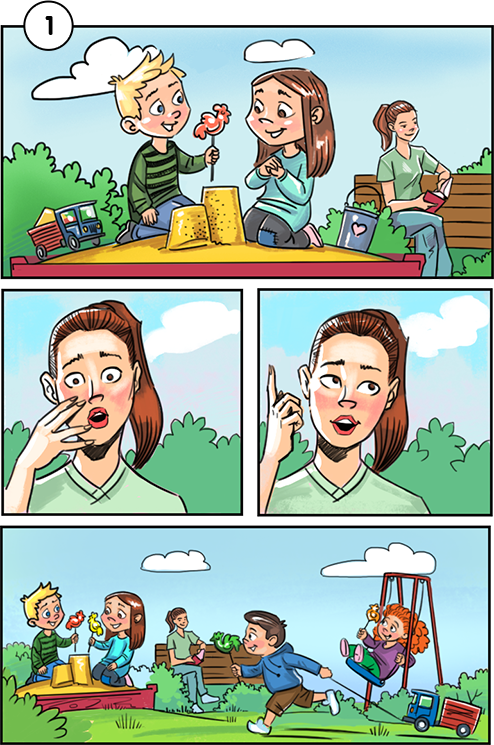 1